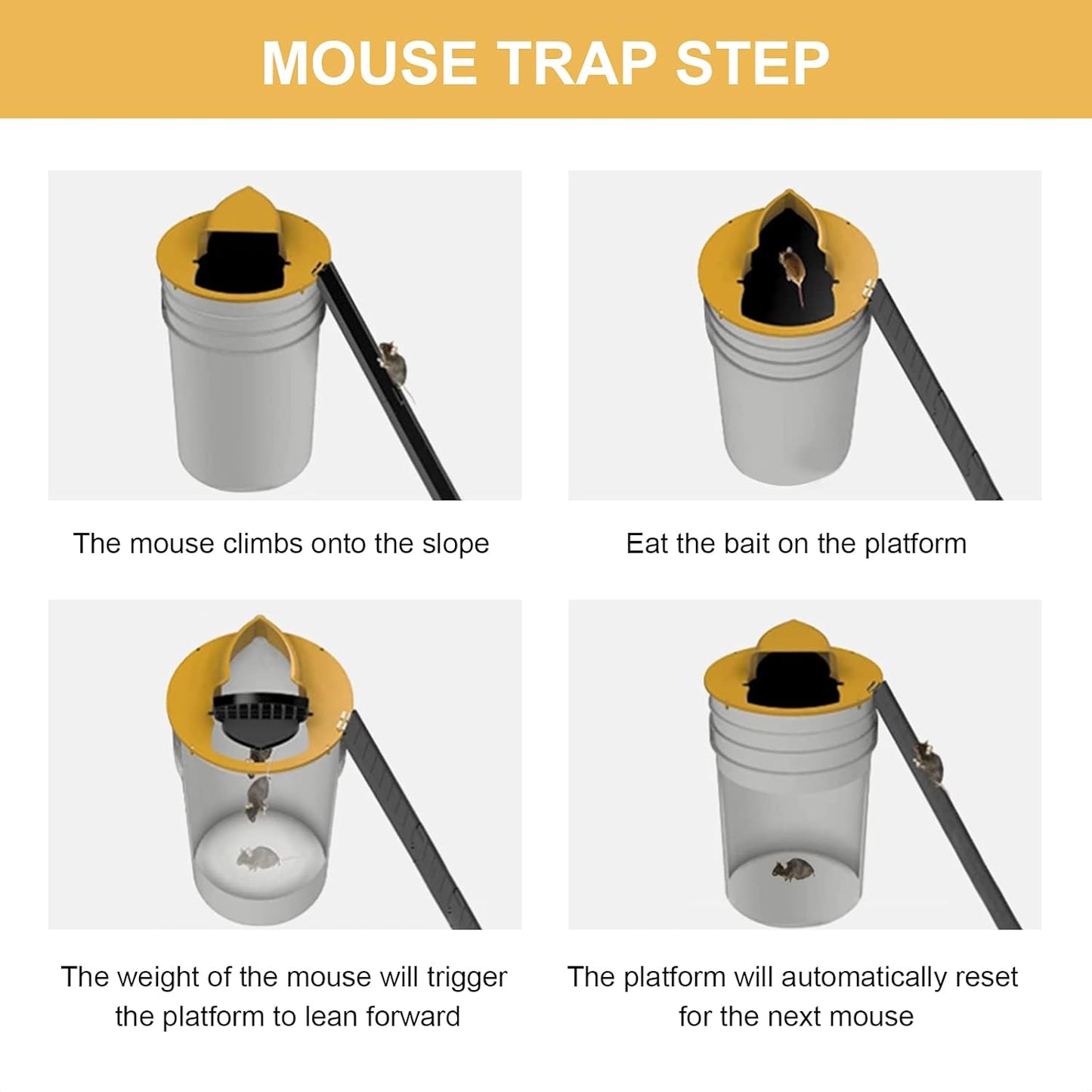 MOUSE TRAP STEP

The mouse climbs onto the slope

Eat the bait on the platform

The weight of the mouse will trigger the platform to lean forward

The platform will automatically reset for the next mouse